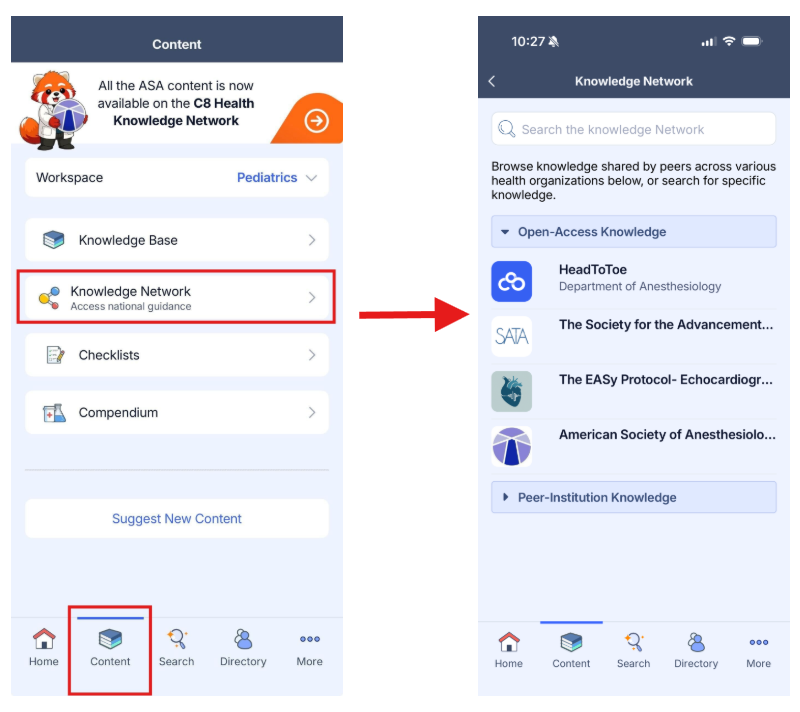 Content

All the ASA content is now available on the C8 Health Knowledge Network

Workspace Pediatrics

Knowledge Base

Knowledge Network
Access national guidance

Checklists

Compendium

Suggest New Content

Home Content Search Directory More

10:27

Knowledge Network

Search the knowledge Network

Browse knowledge shared by peers across various health organizations below, or search for specific knowledge.

Open-Access Knowledge

HeadToToe
Department of Anesthesiology

SATA

The Society for the Advancement...

The EASy Protocol- Echocardiogr...

American Society of Anesthesiolo...

Peer-Institution Knowledge

Home Content Search Directory More